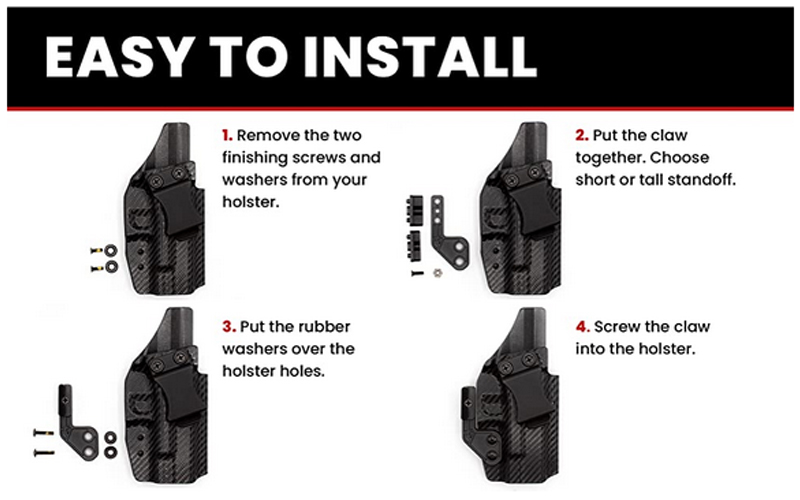 EASY TO INSTALL

1. Remove the two finishing screws and washers from your holster.

2. Put the claw together. Choose short or tall standoff.

3. Put the rubber washers over the holster holes.

4. Screw the claw into the holster.